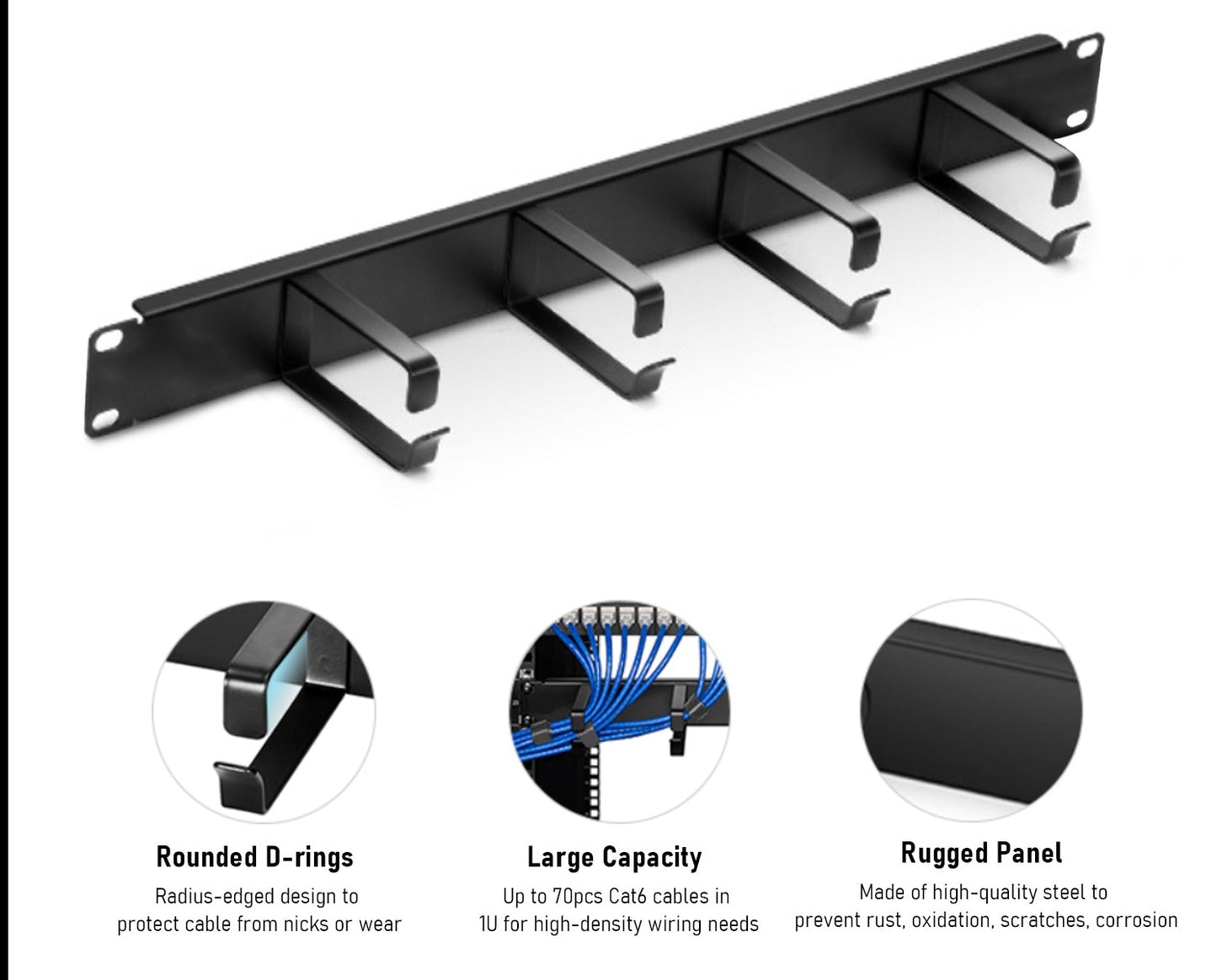 Rounded D-rings
Radius-edged design to protect cable from nicks or wear

Large Capacity
Up to 70pcs Cat6 cables in 1U for high-density wiring needs

Rugged Panel
Made of high-quality steel to prevent rust, oxidation, scratches, corrosion