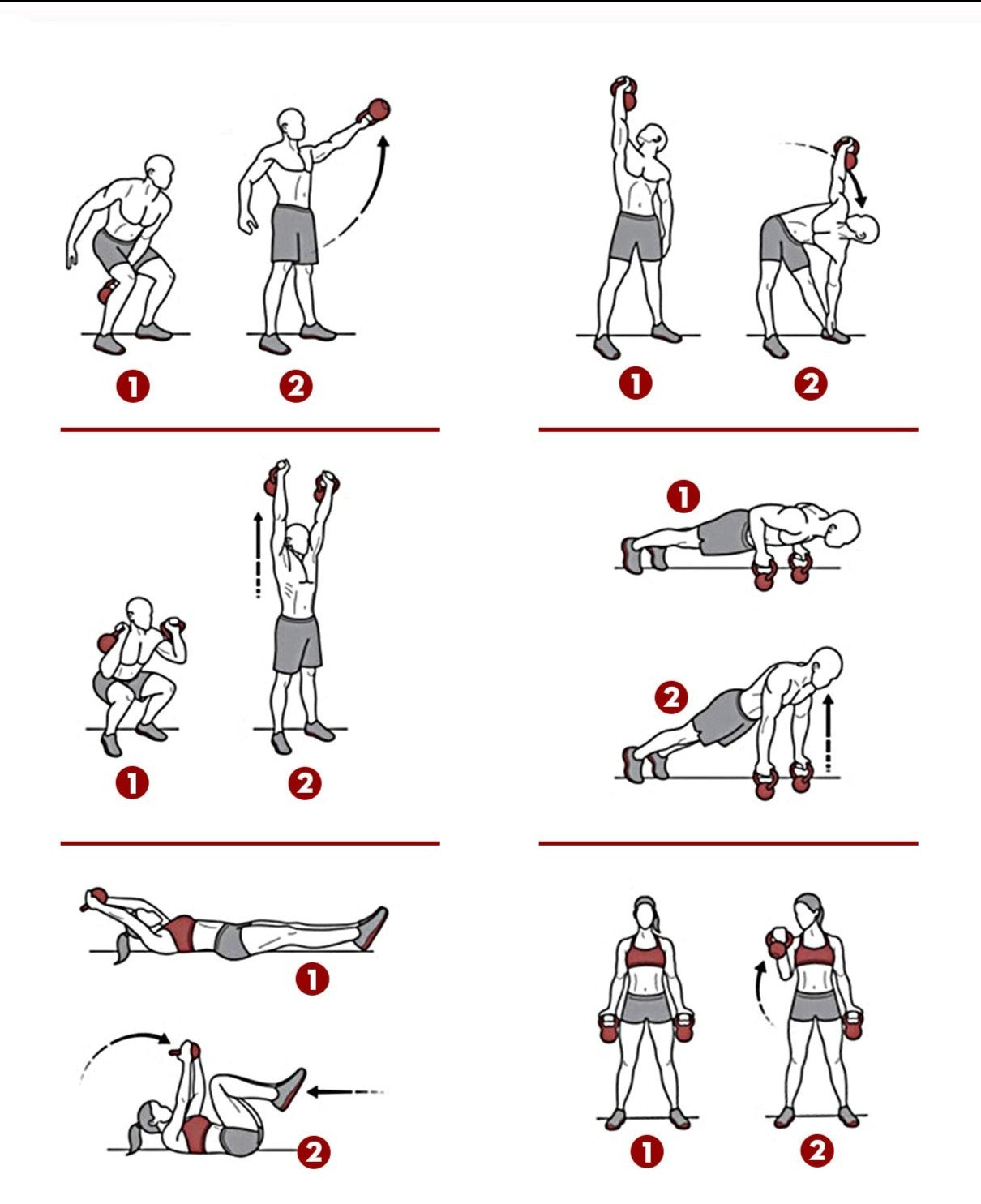 1 2

1 2

1 2

1

2

1

2

1 2