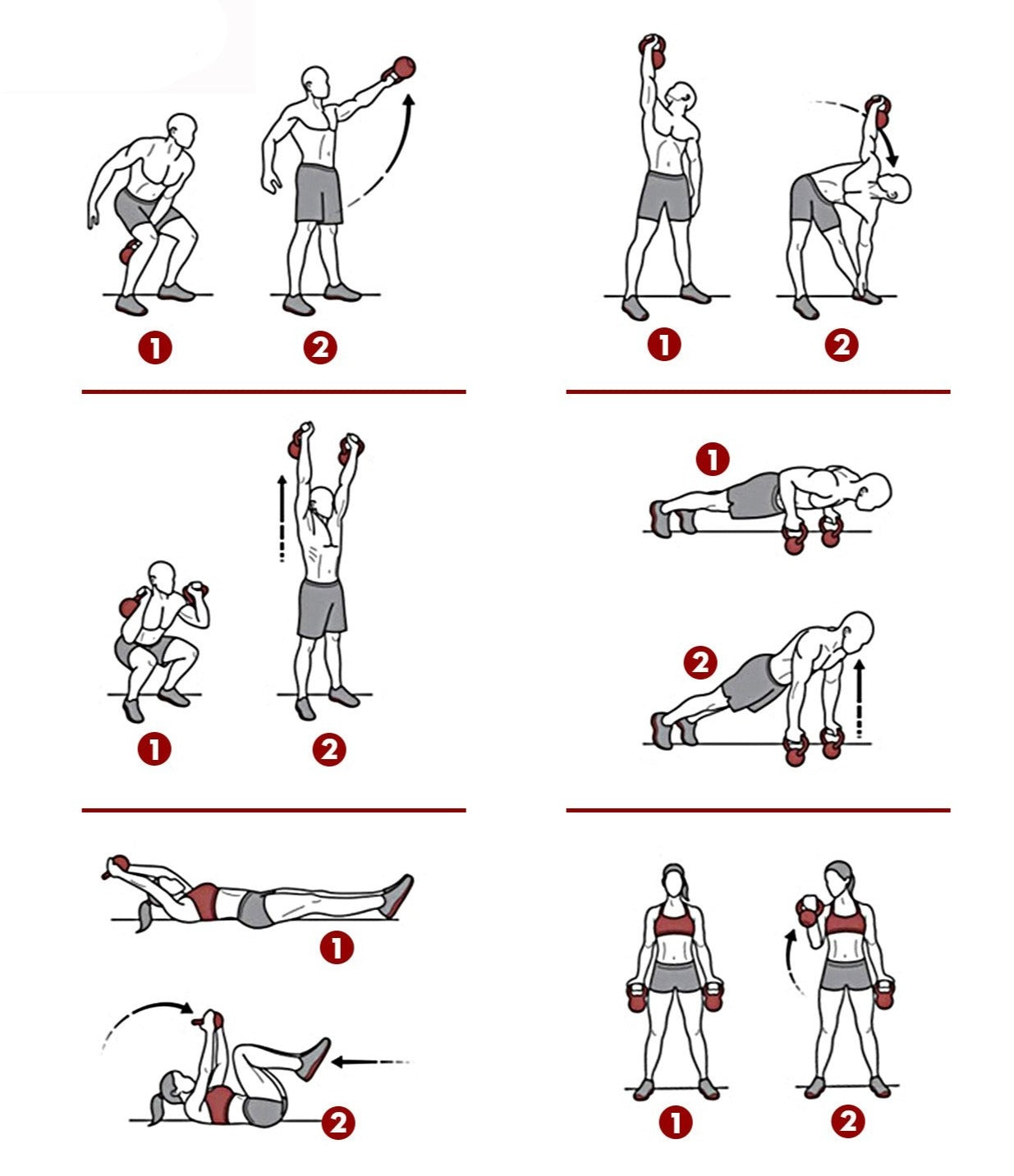 1
2
1
2
1
2
1
2
1
2
1
2