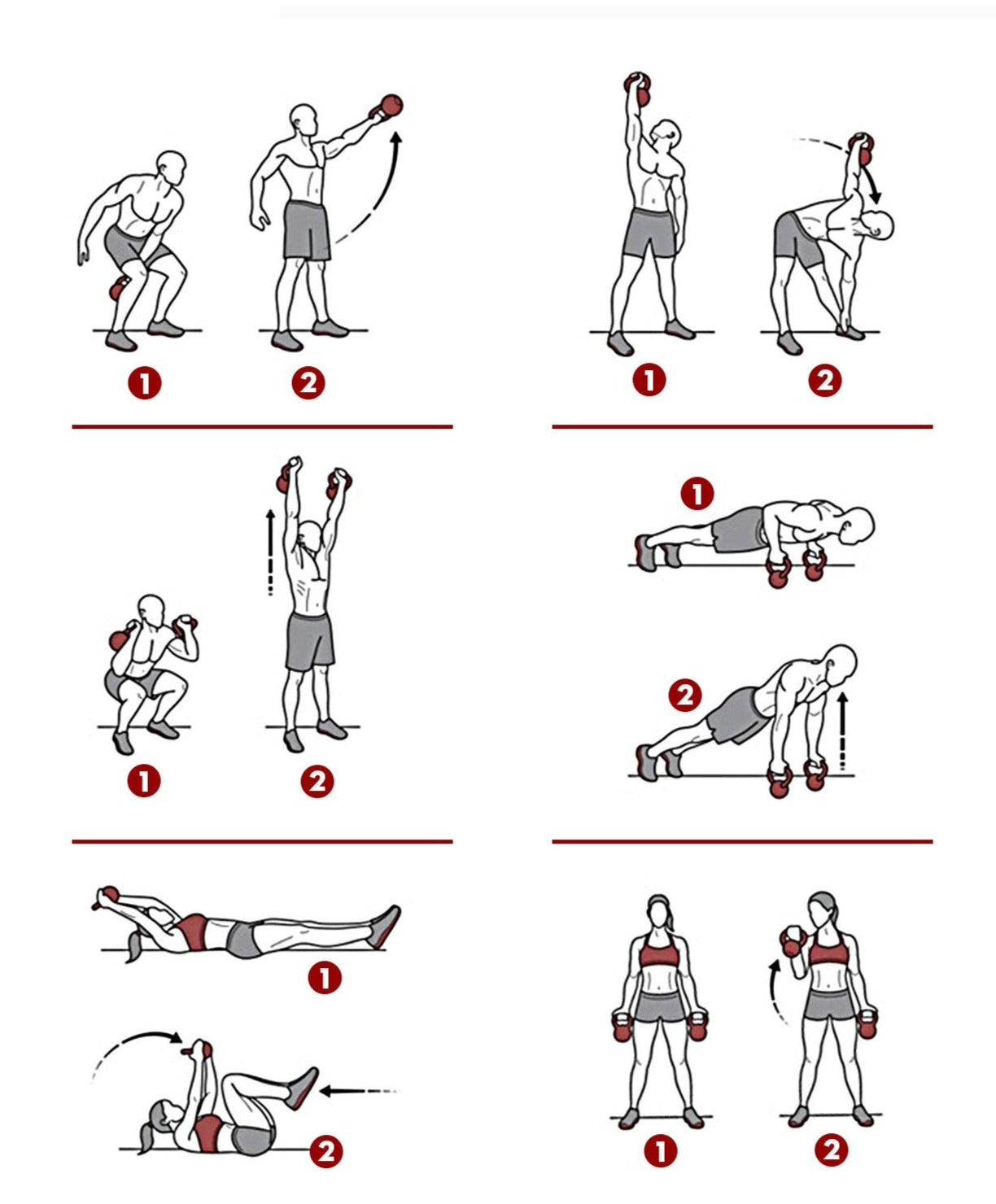 1 2

1 2

1 2

1

2

1

2

1 2